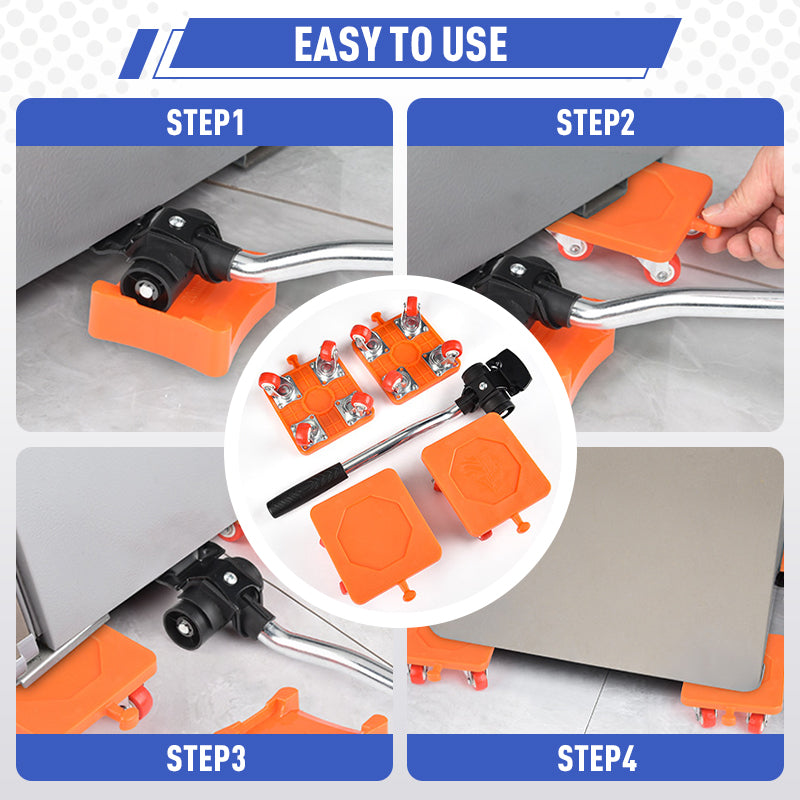 EASY TO USE

STEP1

STEP2

STEP3

STEP4