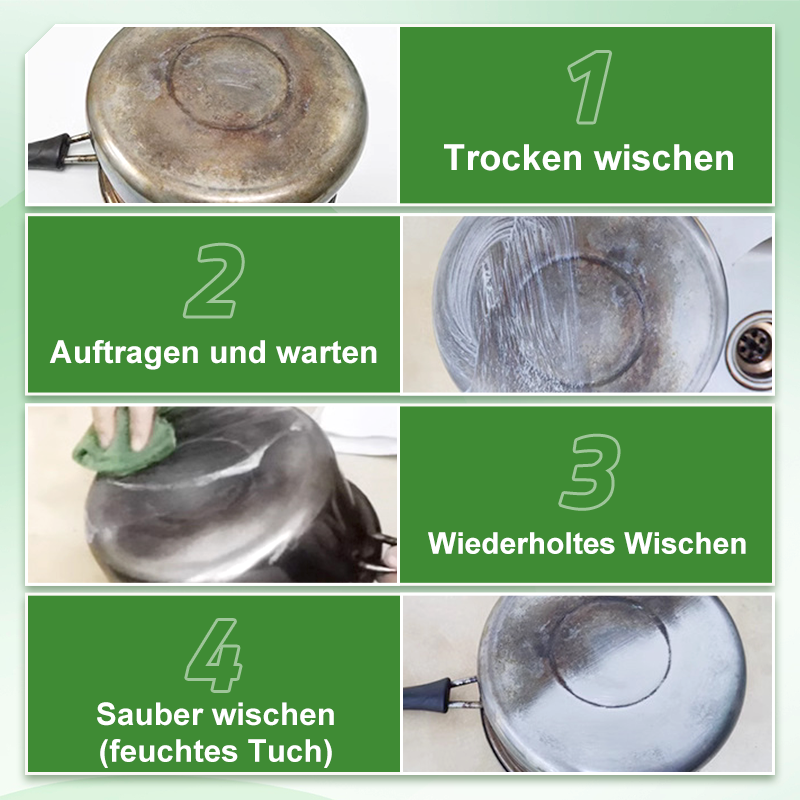 1
Trocken wischen

2
Auftragen und warten

3
Wiederholtes Wischen

4
Sauber wischen (feuchtes Tuch)